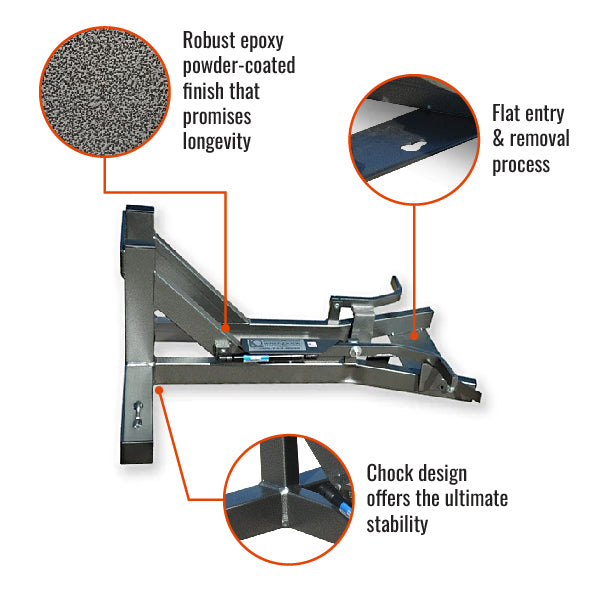 Robust epoxy powder-coated finish that promises longevity

Flat entry & removal process

Chock design offers the ultimate stability